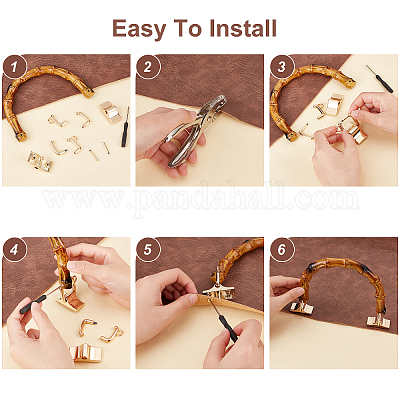 Easy To Install

1

2

3

www.pandahall.com

4

5

6