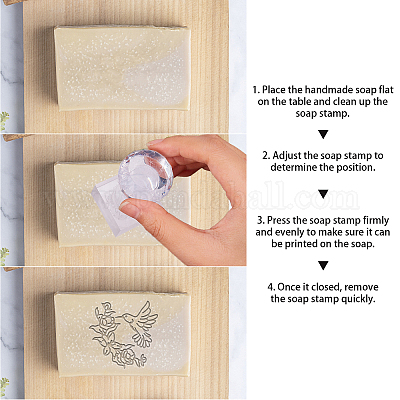 1. Place the handmade soap flat on the table and clean up the soap stamp.

▼

2. Adjust the soap stamp to determine the position.

▼

3. Press the soap stamp firmly and evenly to make sure it can be printed on the soap.

▼

4. Once it closed, remove the soap stamp quickly.

www.pandahall.com