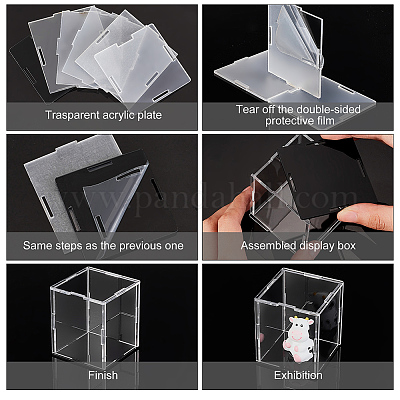 Trasparent acrylic plate

Tear off the double-sided protective film

Same steps as the previous one

Assembled display box

www.pandahall.com

Finish

Exhibition