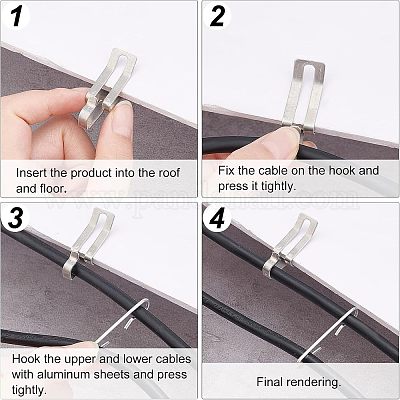 1

Insert the product into the roof and floor.

2

Fix the cable on the hook and press it tightly.

3

Hook the upper and lower cables with aluminum sheets and press tightly.

4

Final rendering.