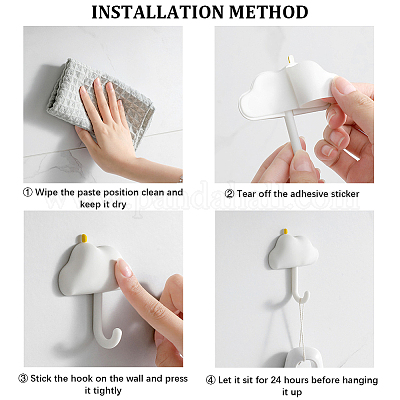 INSTALLATION METHOD

① Wipe the paste position clean and keep it dry

② Tear off the adhesive sticker

www.pandahall.com

③ Stick the hook on the wall and press it tightly

④ Let it sit for 24 hours before hanging it up